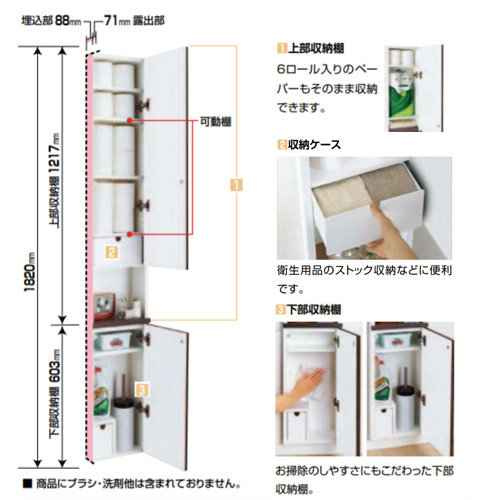 埋込部 88mm 71mm 露出部

1820mm

上部収納棚 1217mm

下部収納棚 603mm

可動棚

1

2

3

■ 商品にブラシ・洗剤他は含まれておりません。

1 上部収納棚
6ロール入りのペーパーもそのまま収納できます。

2 収納ケース
衛生用品のストック収納などに便利です。

3 下部収納棚
お掃除のしやすさにもこだわった下部収納棚。